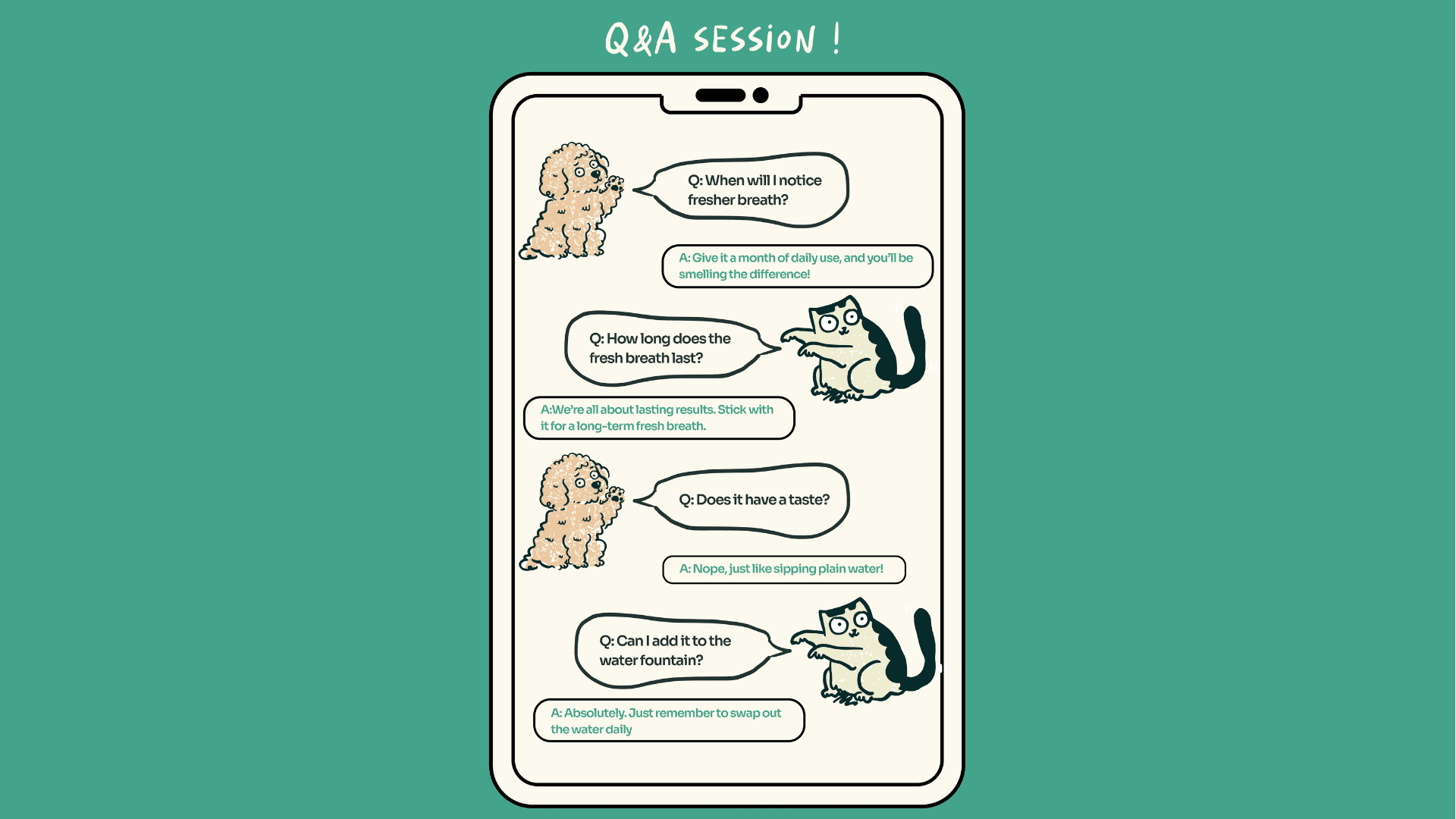 Q&A SESSION !

Q: When will I notice fresher breath?

A: Give it a month of daily use, and you'll be smelling the difference!

Q: How long does the fresh breath last?

A:We're all about lasting results. Stick with it for a long-term fresh breath.

Q: Does it have a taste?

A: Nope, just like sipping plain water!

Q: Can I add it to the water fountain?

A: Absolutely. Just remember to swap out the water daily