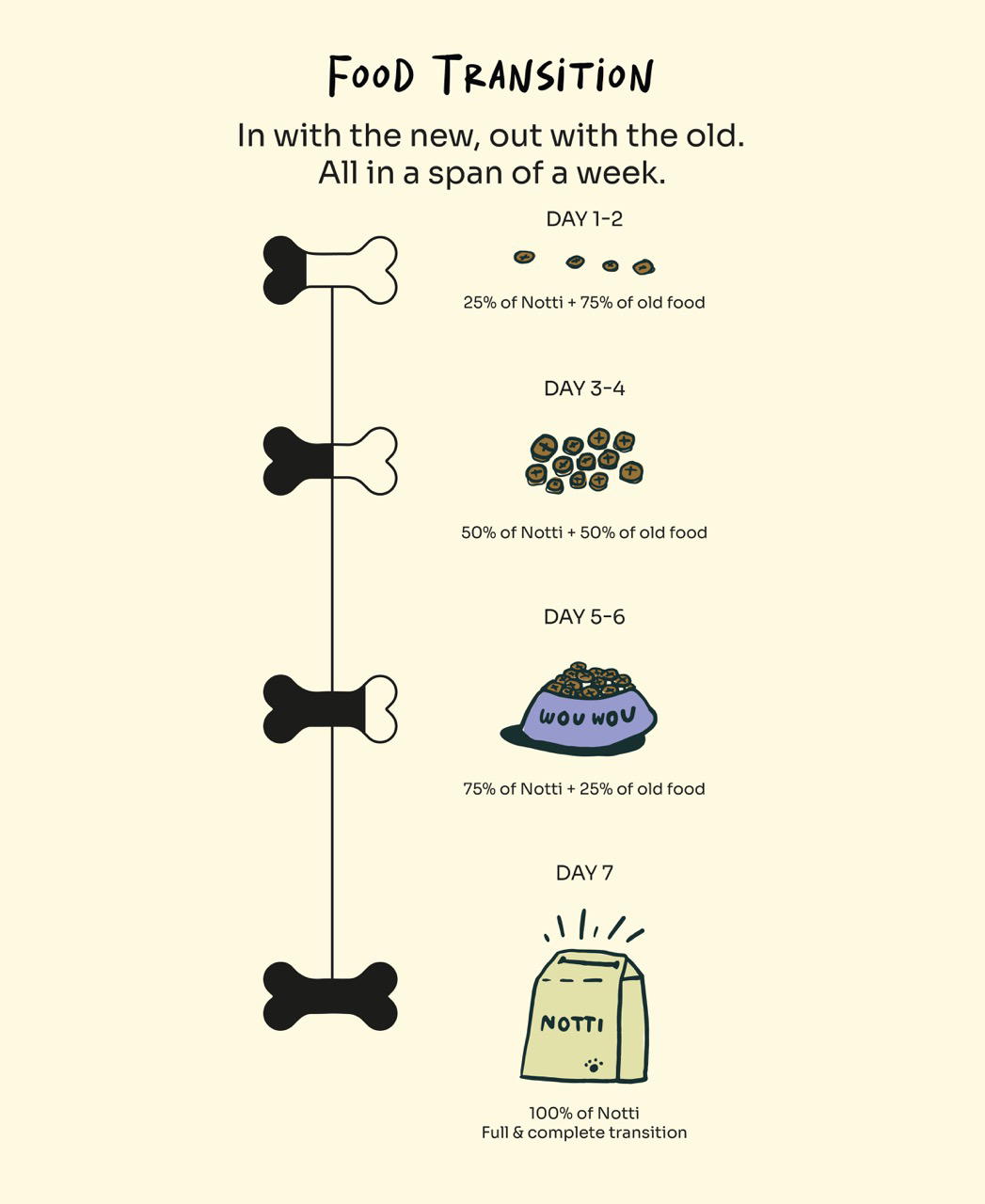 FOOD TRANSITION

In with the new, out with the old.
All in a span of a week.

DAY 1-2

25% of Notti + 75% of old food

DAY 3-4

50% of Notti + 50% of old food

DAY 5-6

WOU WOU

75% of Notti + 25% of old food

DAY 7

NOTTI

100% of Notti
Full & complete transition