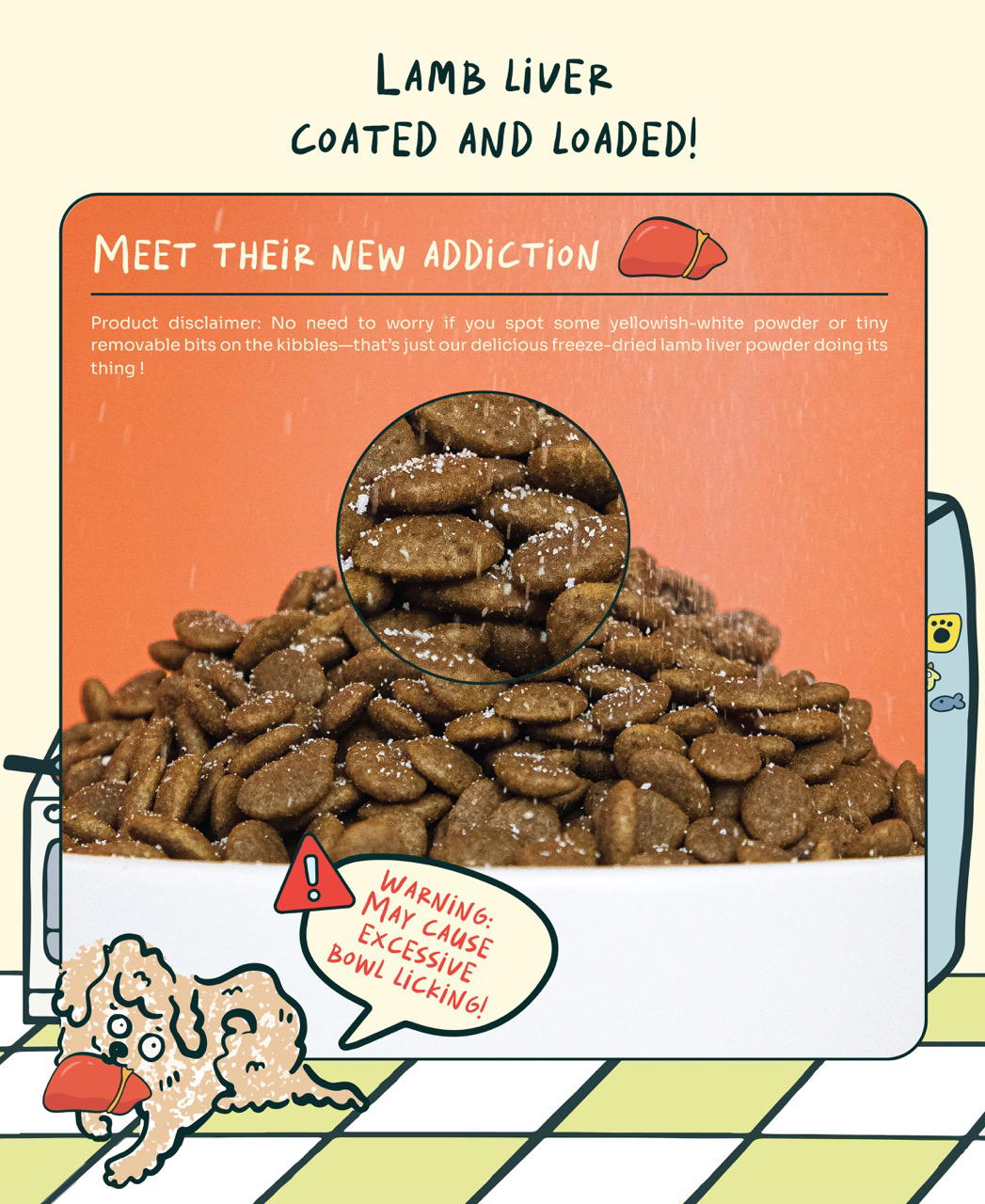 LAMB LIVER
COATED AND LOADED!

MEET THEIR NEW ADDICTION

Product disclaimer: No need to worry if you spot some yellowish-white powder or tiny removable bits on the kibbles—that's just our delicious freeze-dried lamb liver powder doing its thing !

WARNING:
MAY CAUSE
EXCESSIVE
BOWL LICKING!