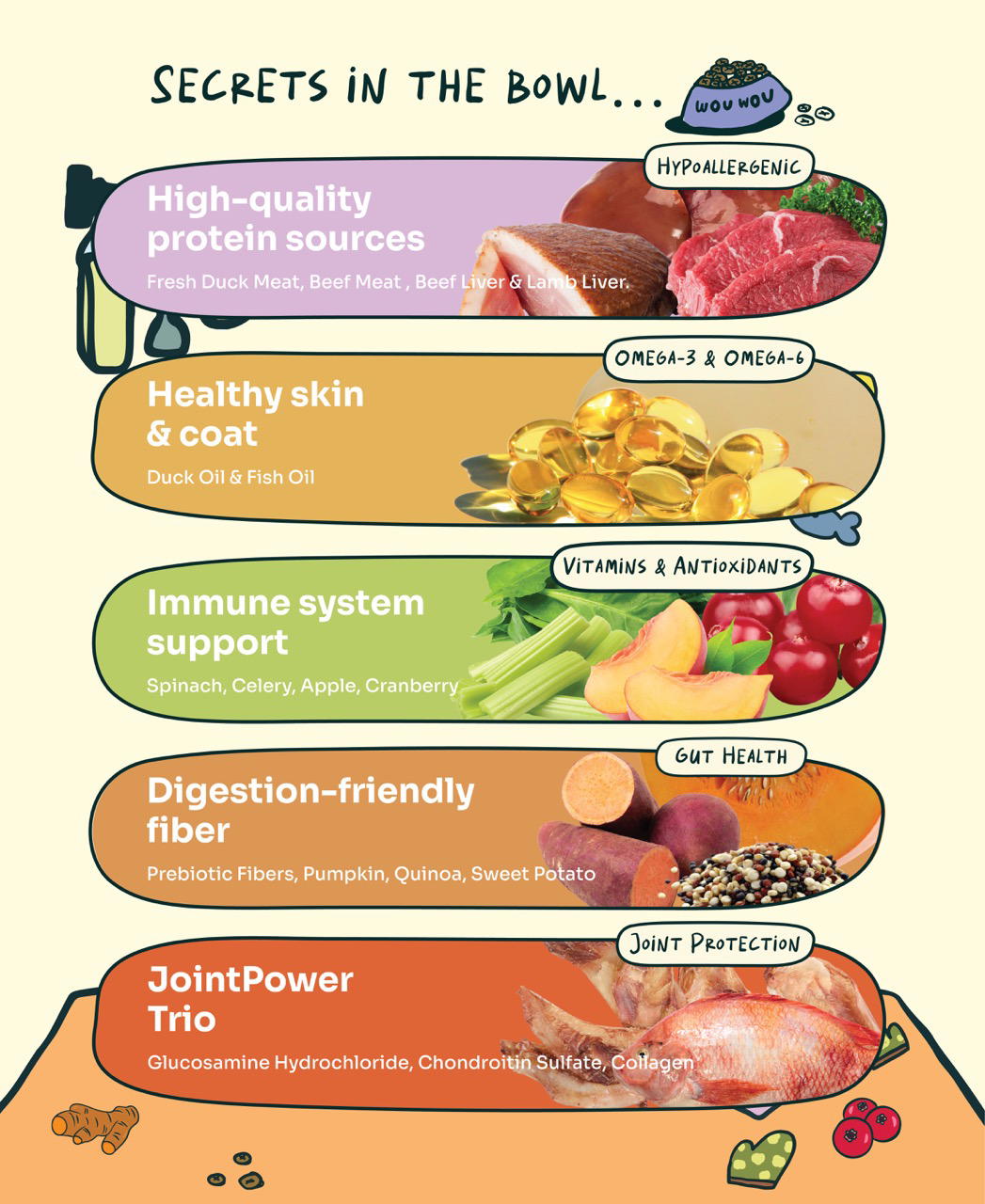 SECRETS IN THE BOWL...

WOU WOU

HYPOALLERGENIC

High-quality protein sources

Fresh Duck Meat, Beef Meat , Beef Liver & Lamb Liver.

OMEGA-3 & OMEGA-6

Healthy skin & coat

Duck Oil & Fish Oil

VITAMINS & ANTIOXIDANTS

Immune system support

Spinach, Celery, Apple, Cranberry

GUT HEALTH

Digestion-friendly fiber

Prebiotic Fibers, Pumpkin, Quinoa, Sweet Potato

JOINT PROTECTION

JointPower Trio

Glucosamine Hydrochloride, Chondroitin Sulfate, Collagen