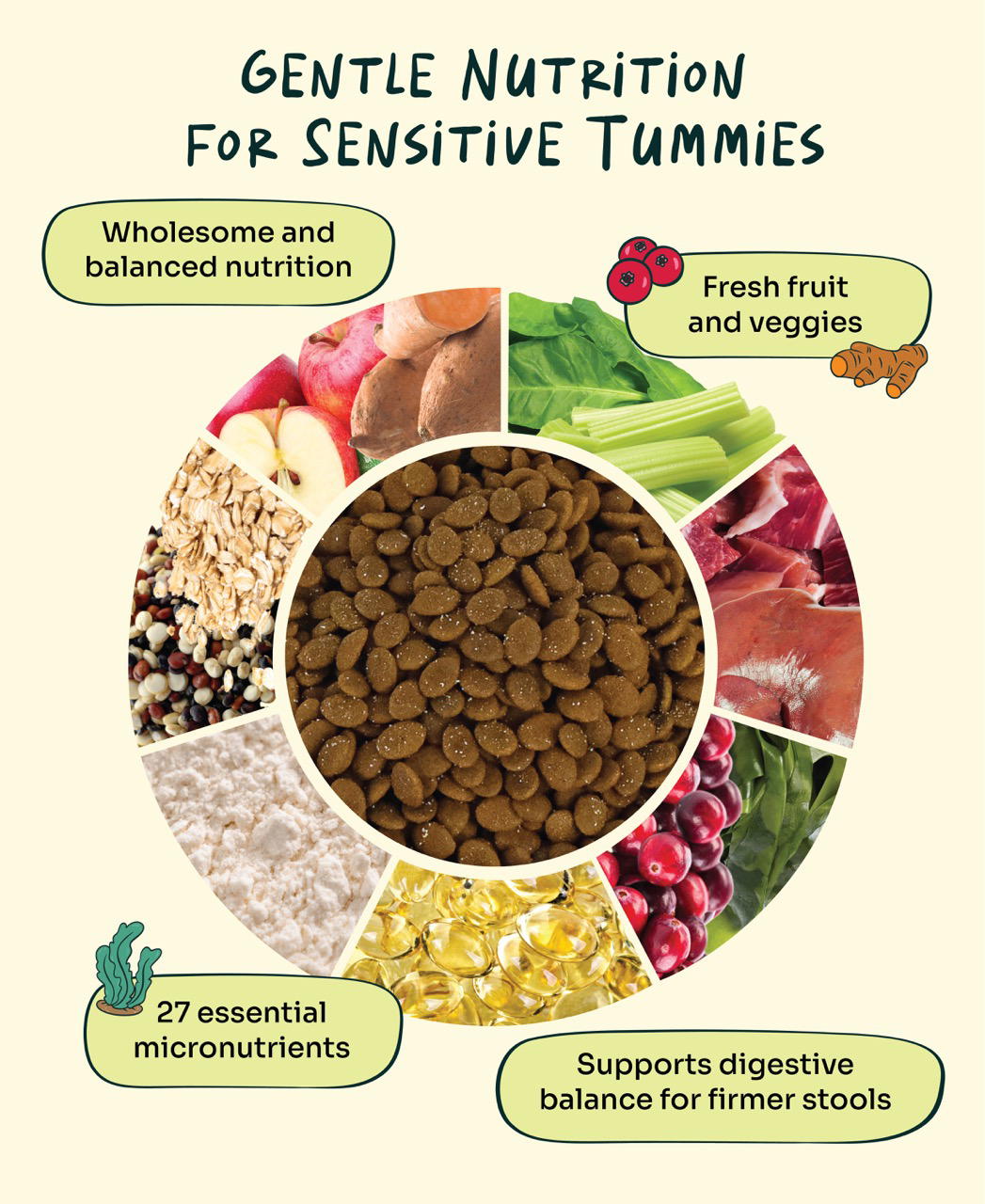 GENTLE NUTRITION FOR SENSITIVE TUMMIES

Wholesome and balanced nutrition

Fresh fruit and veggies

27 essential micronutrients

Supports digestive balance for firmer stools